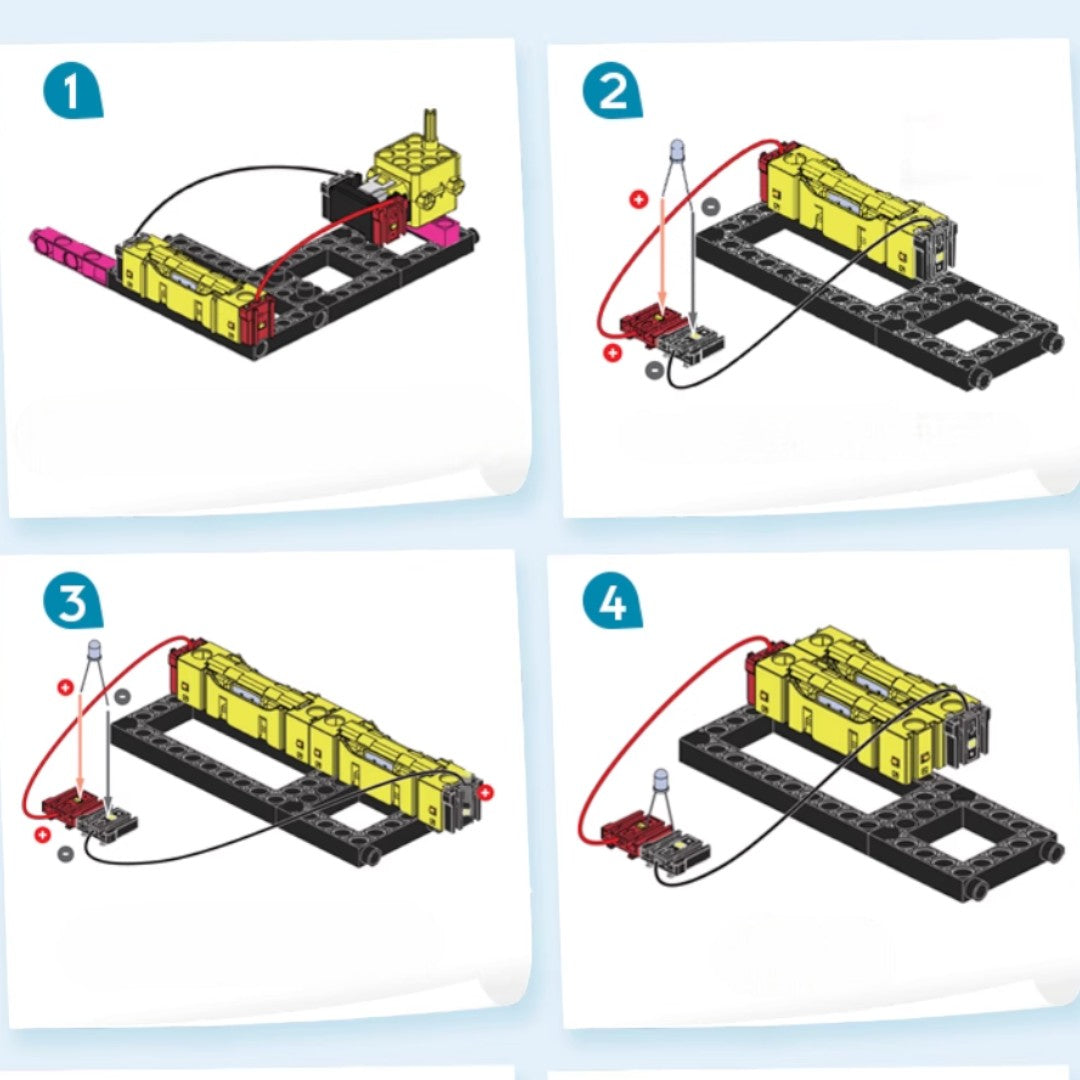 1

2

+
-
+
-

3

+
-
+
-
+

4