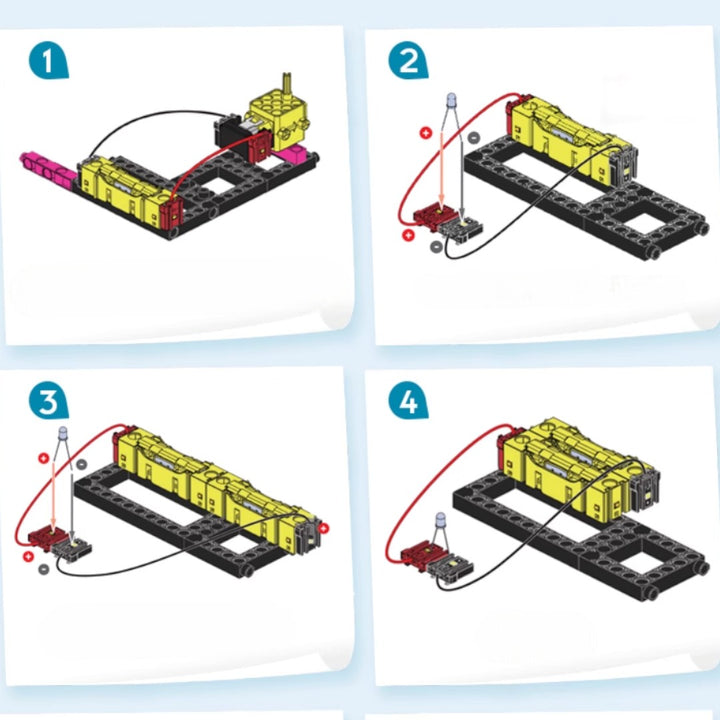 1

2

+
-
+
-

3

+
-
+
-
+

4