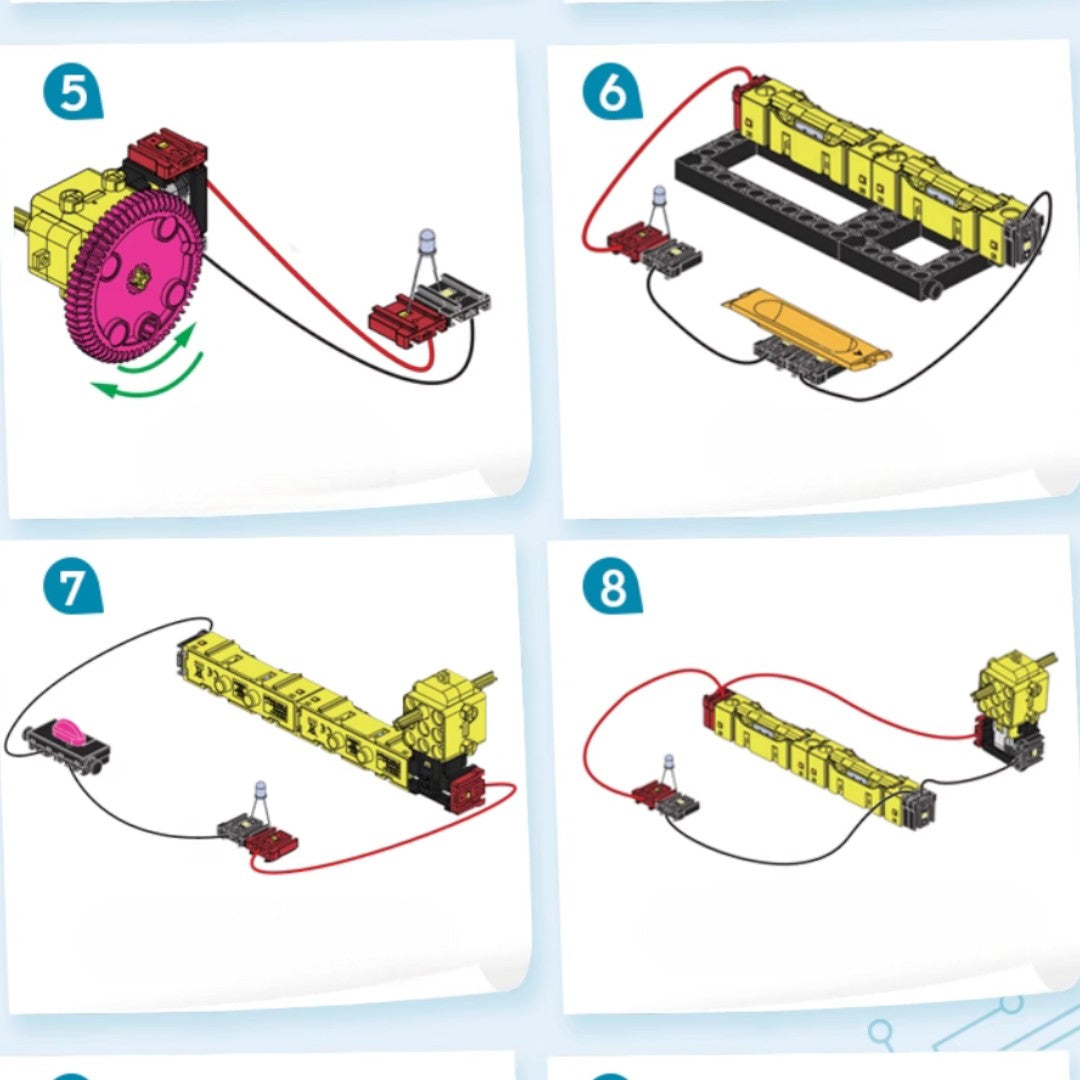 5

6

7

8