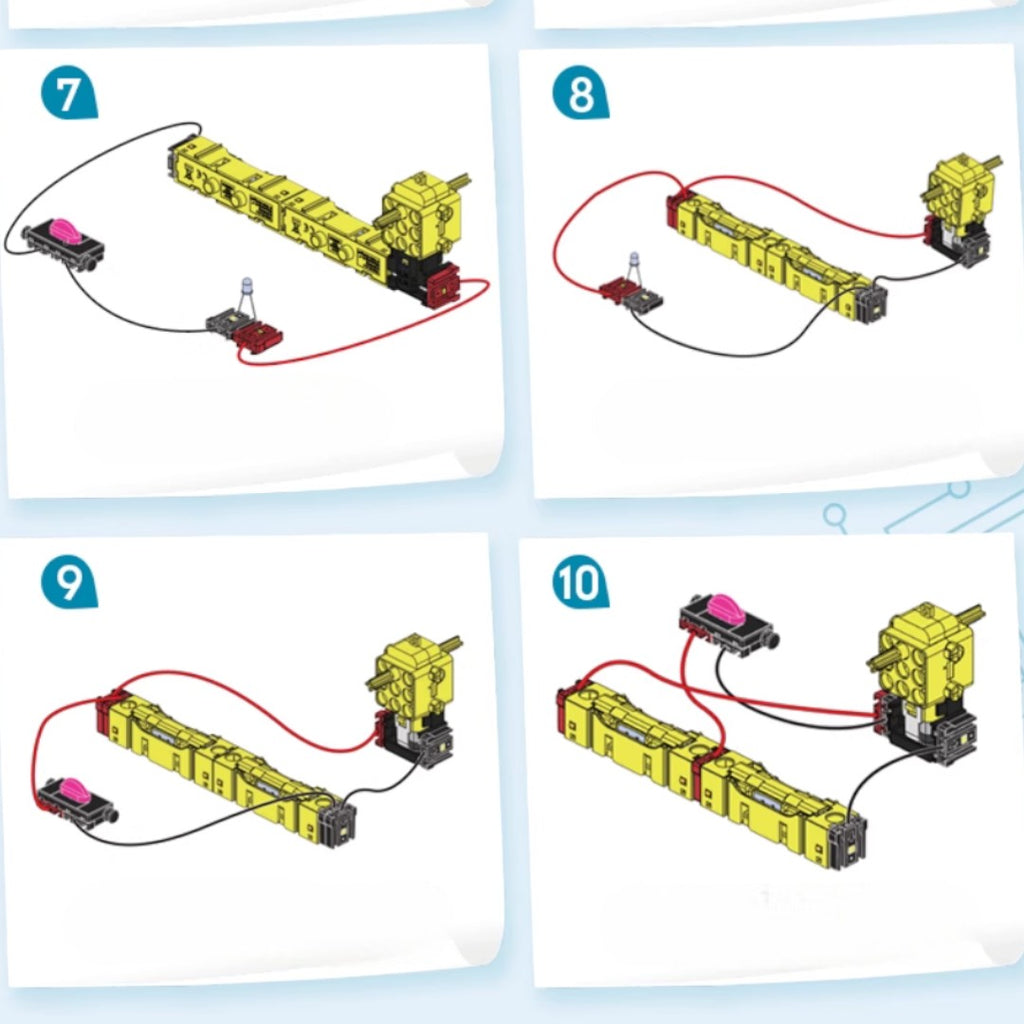 7

8

9

10