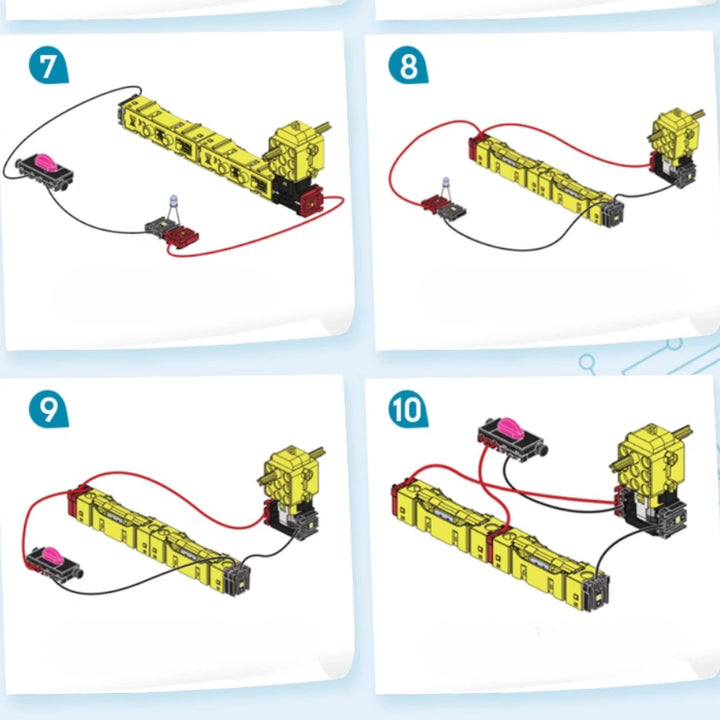 7

8

9

10