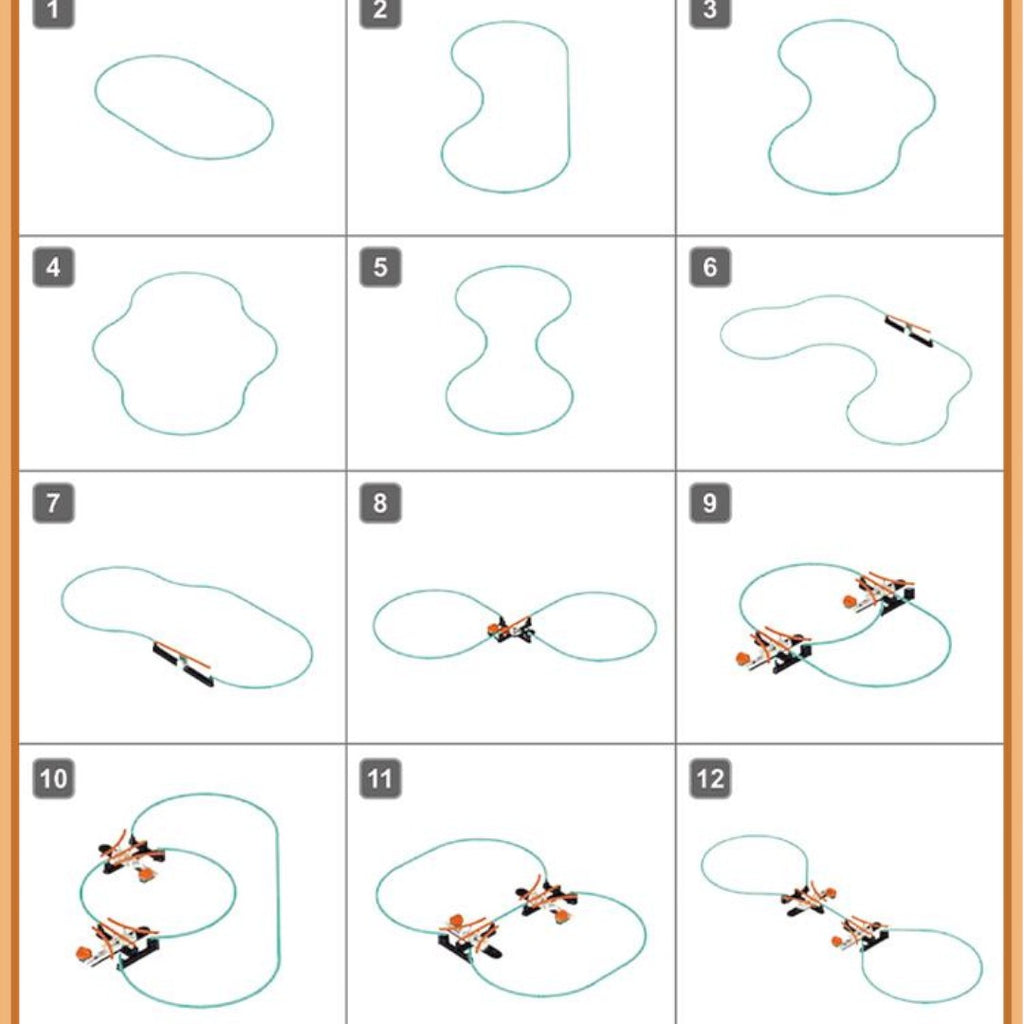 1

2

3

4

5

6

7

8

9

10

11

12