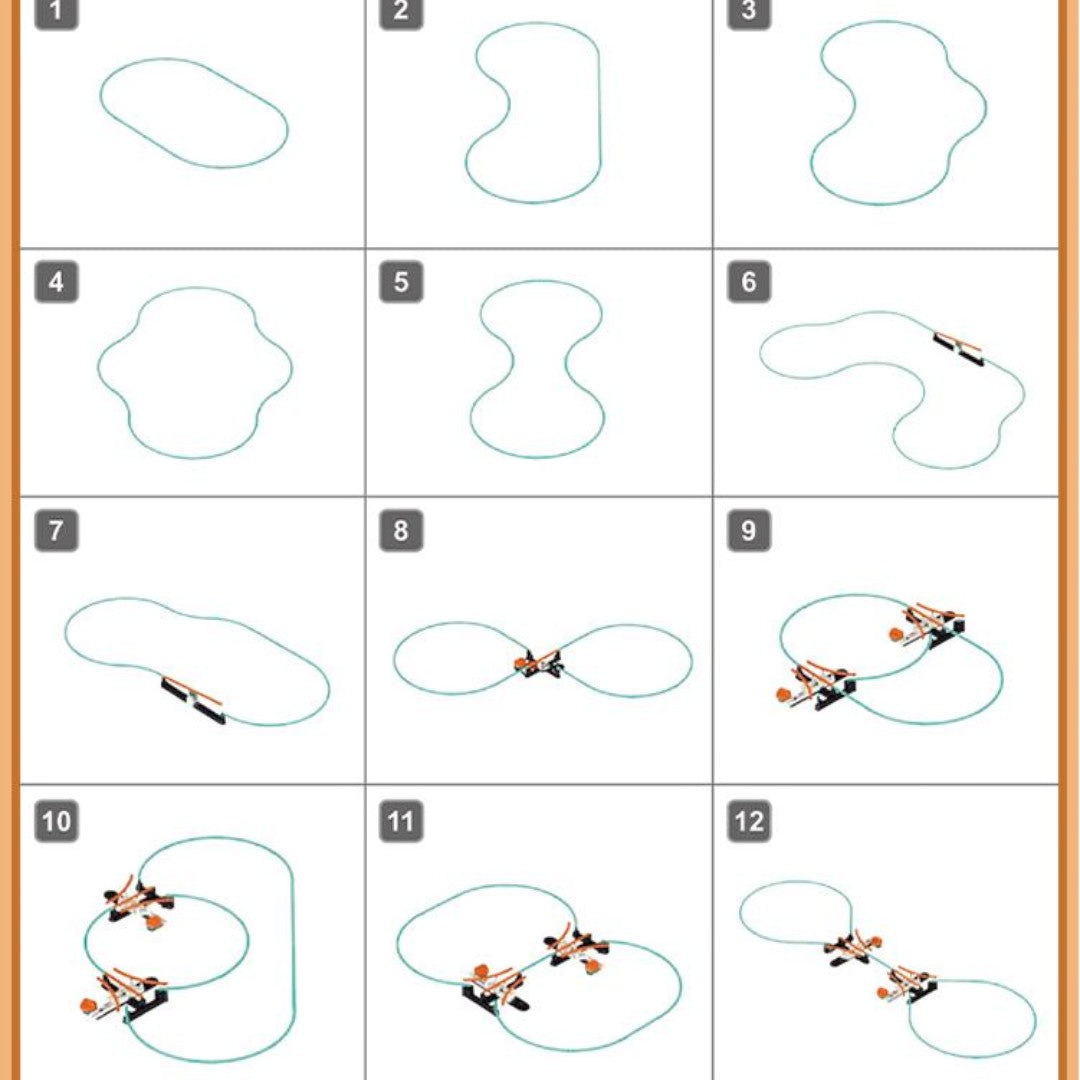 1

2

3

4

5

6

7

8

9

10

11

12