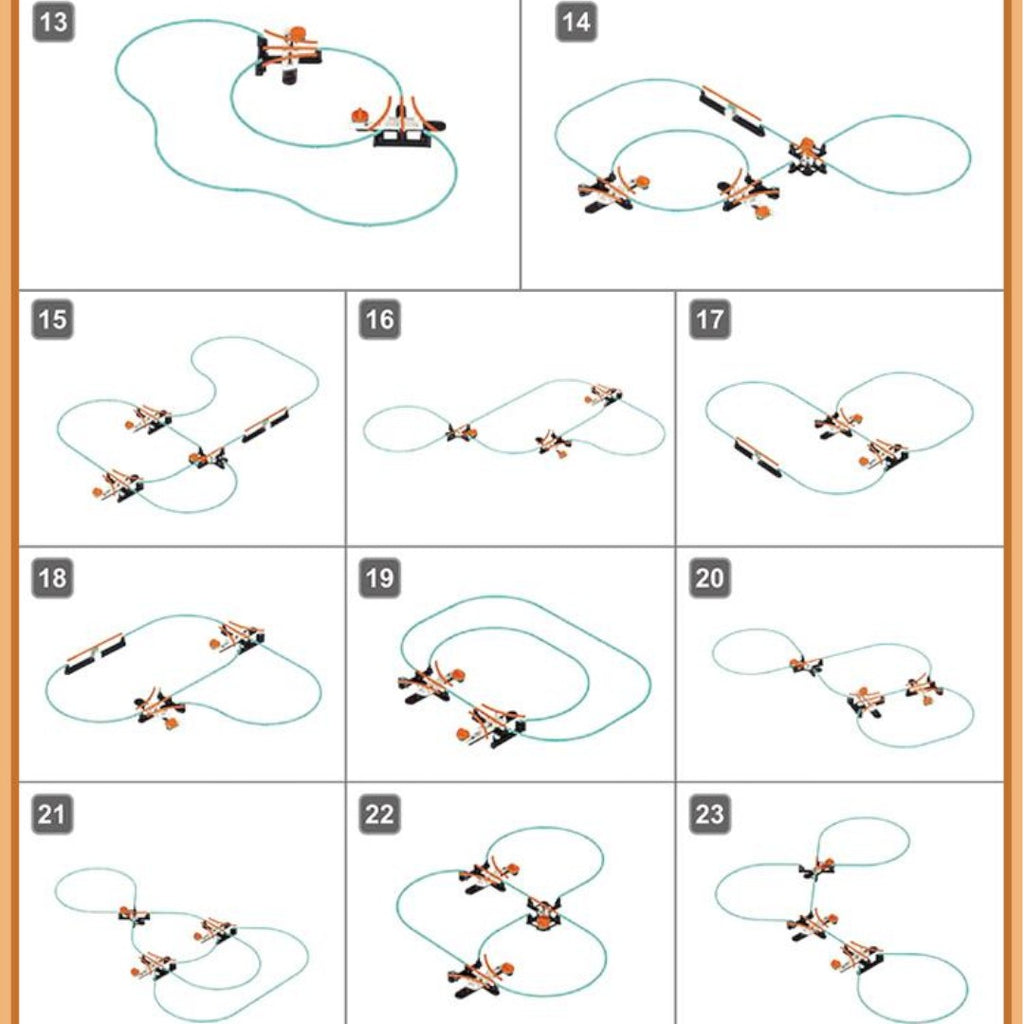 13

14

15

16

17

18

19

20

21

22

23