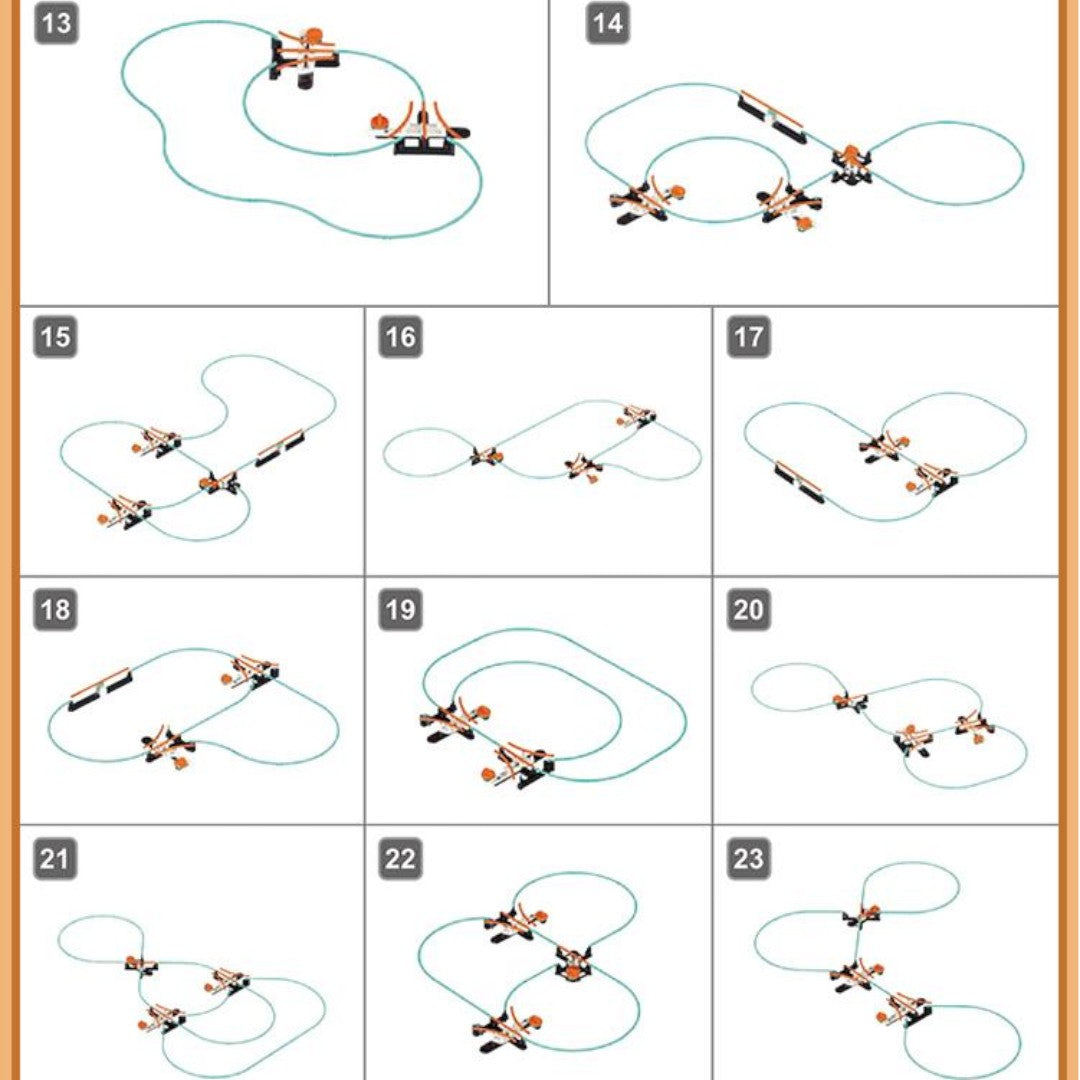 13

14

15

16

17

18

19

20

21

22

23