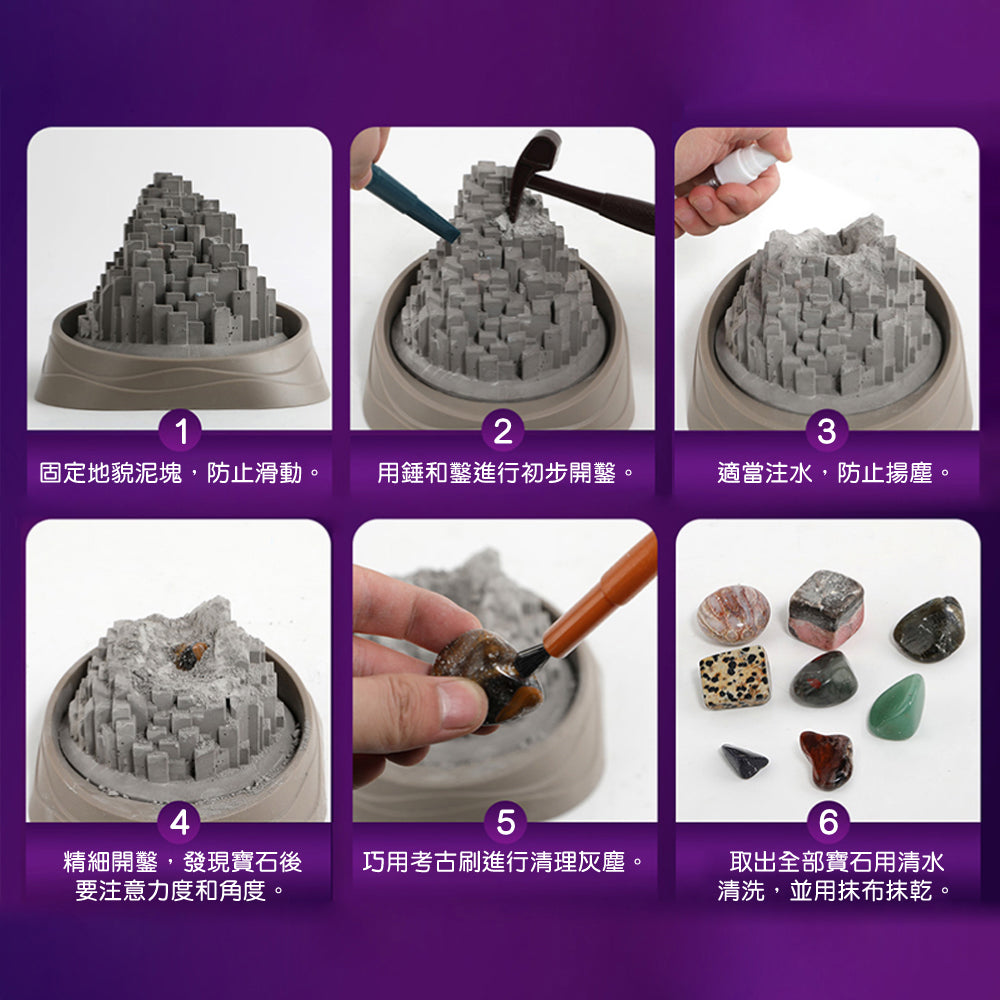 1
固定地貌泥塊，防止滑動。

2
用錘和鑿進行初步開鑿。

3
適當注水，防止揚塵。

4
精細開鑿，發現寶石後要注意力度和角度。

5
巧用考古刷進行清理灰塵。

6
取出全部寶石用清水清洗，並用抹布抹乾。